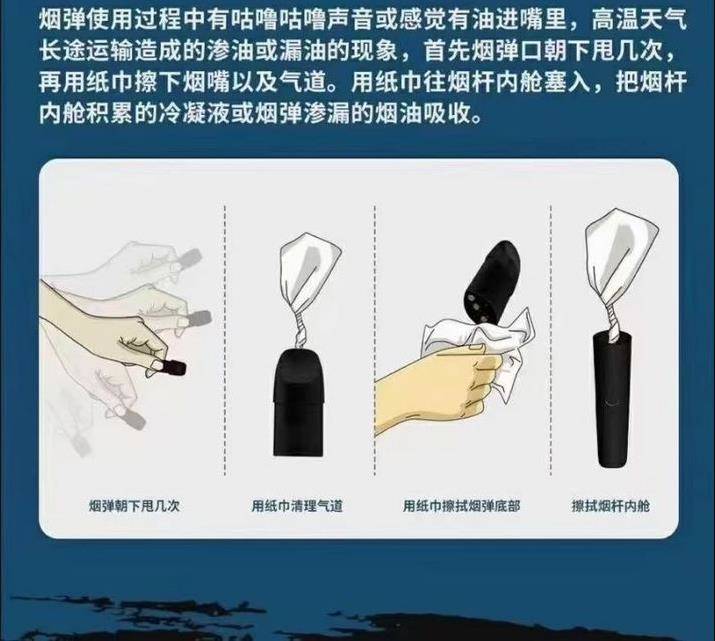 烟弹使用过程中有咕噜咕噜声音或感觉有油进嘴里，高温天气长途运输造成的渗油或漏油的现象，首先烟弹口朝下甩几次，再用纸巾擦下烟嘴以及气道。用纸巾往烟杆内舱塞入，把烟杆内舱积累的冷凝液或烟弹渗漏的烟油吸收。

烟弹朝下甩几次

用纸巾清理气道

用纸巾擦拭烟弹底部

擦拭烟杆内舱