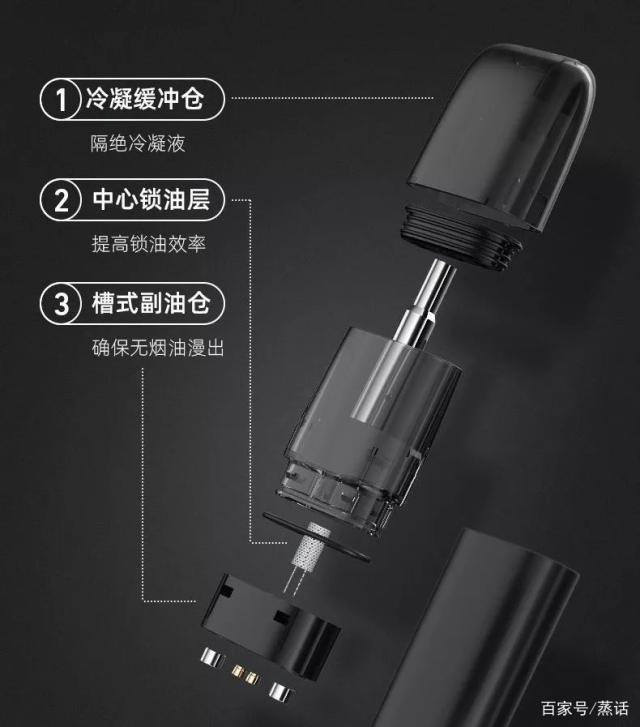 1 冷凝缓冲仓
隔绝冷凝液

2 中心锁油层
提高锁油效率

3 槽式副油仓
确保无烟油漫出

百家号/蒸话